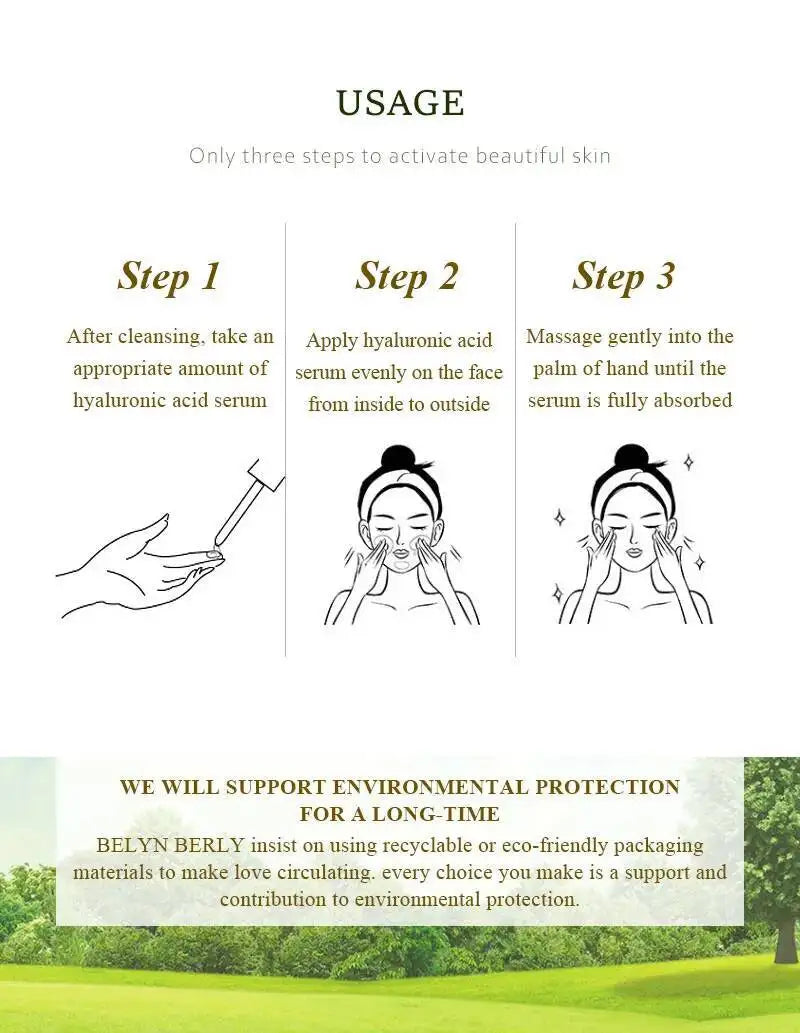 USAGE

Only three steps to activate beautiful skin

Step 1

After cleansing, take an appropriate amount of hyaluronic acid serum

Step 2

Apply hyaluronic acid serum evenly on the face from inside to outside

Step 3

Massage gently into the palm of hand until the serum is fully absorbed

WE WILL SUPPORT ENVIRONMENTAL PROTECTION FOR A LONG-TIME

BELYN BERLY insist on using recyclable or eco-friendly packaging materials to make love circulating. every choice you make is a support and contribution to environmental protection.