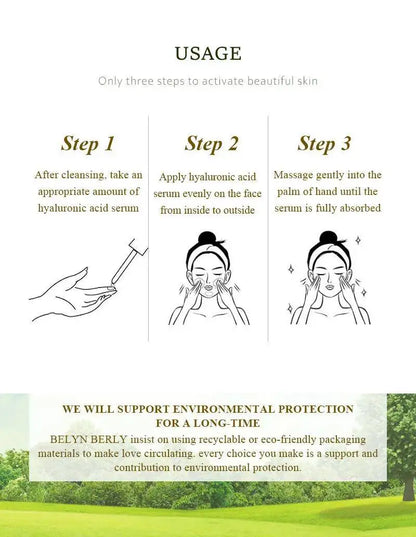 USAGE

Only three steps to activate beautiful skin

Step 1

After cleansing, take an appropriate amount of hyaluronic acid serum

Step 2

Apply hyaluronic acid serum evenly on the face from inside to outside

Step 3

Massage gently into the palm of hand until the serum is fully absorbed

WE WILL SUPPORT ENVIRONMENTAL PROTECTION FOR A LONG-TIME

BELYN BERLY insist on using recyclable or eco-friendly packaging materials to make love circulating. every choice you make is a support and contribution to environmental protection.